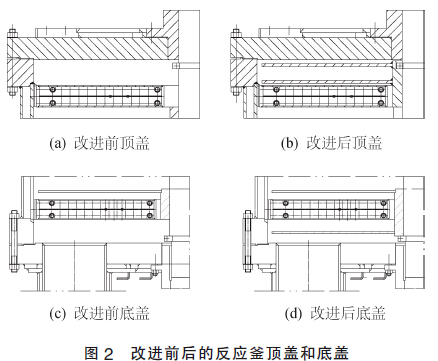 (a) 改进前顶盖

(b) 改进后顶盖

(c) 改进前底盖

(d) 改进后底盖

图 2 改进前后的反应釜顶盖和底盖